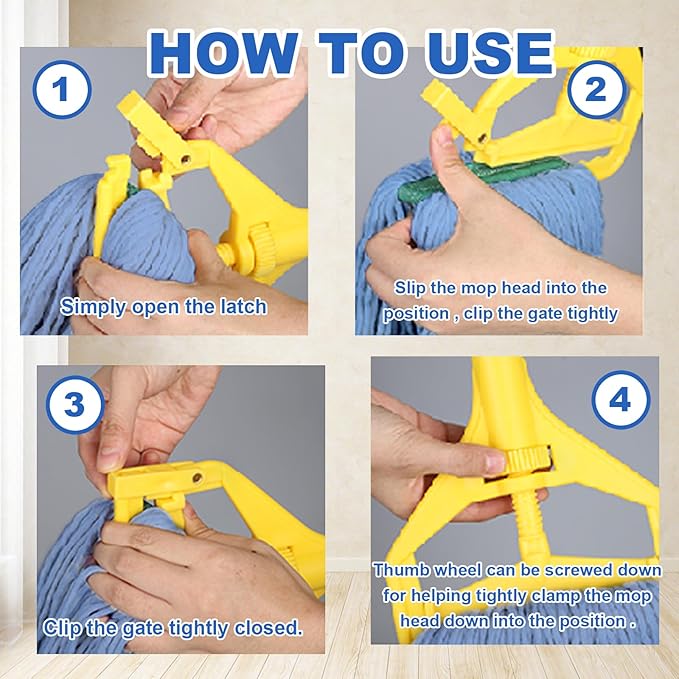 HOW TO USE

1

Simply open the latch

2

Slip the mop head into the position , clip the gate tightly

3

Clip the gate tightly closed.

4

Thumb wheel can be screwed down for helping tightly clamp the mop head down into the position .