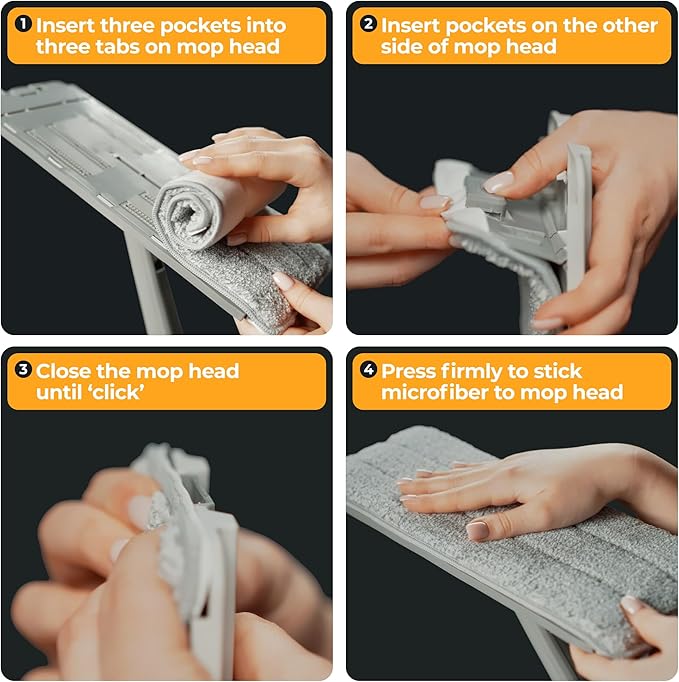 1 Insert three pockets into three tabs on mop head

2 Insert pockets on the other side of mop head

3 Close the mop head until ‘click’

4 Press firmly to stick microfiber to mop head