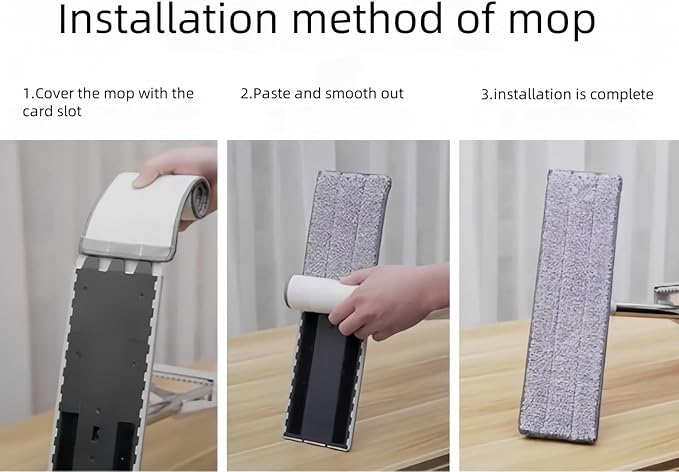 Installation method of mop

1.Cover the mop with the card slot

2.Paste and smooth out

3.installation is complete