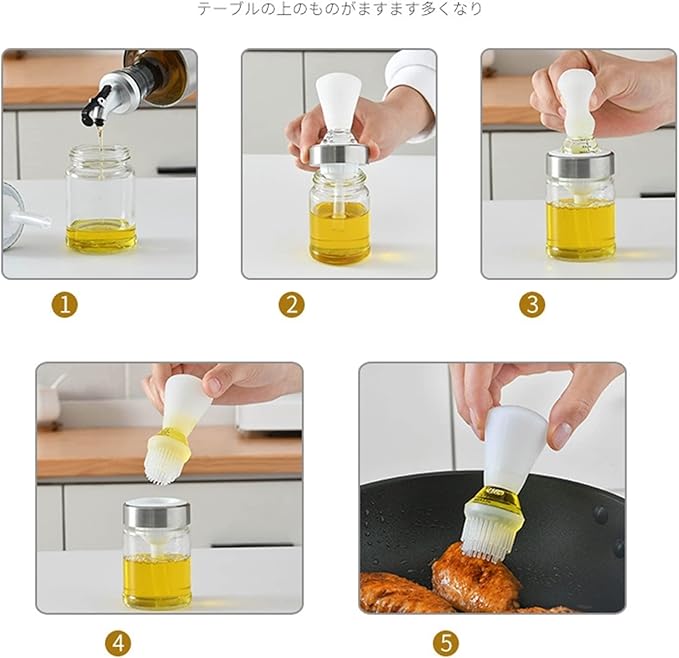 テーブルの上のものがますます多くなり

1

2

3

4

5